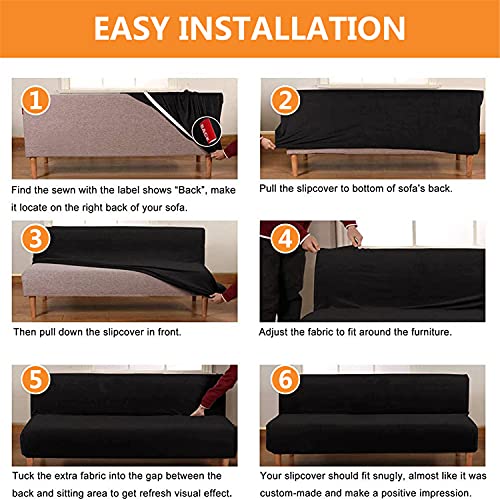 EASY INSTALLATION

1

BACK

Find the sewn with the label shows "Back", make it locate on the right back of your sofa.

2

Pull the slipcover to bottom of sofa's back.

3

Then pull down the slipcover in front.

4

Adjust the fabric to fit around the furniture.

5

Tuck the extra fabric into the gap between the back and sitting area to get refresh visual effect.

6

Your slipcover should fit snugly, almost like it was custom-made and make a positive impression.