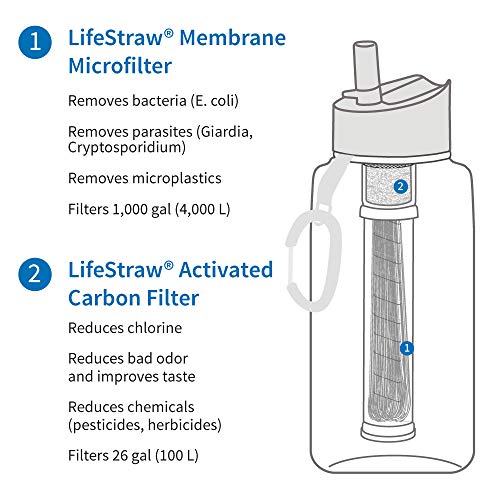 1 LifeStraw® Membrane Microfilter

Removes bacteria (E. coli)

Removes parasites (Giardia, Cryptosporidium)

Removes microplastics

Filters 1,000 gal (4,000 L)

2 LifeStraw® Activated Carbon Filter

Reduces chlorine

Reduces bad odor and improves taste

Reduces chemicals (pesticides, herbicides)

Filters 26 gal (100 L)

2

1