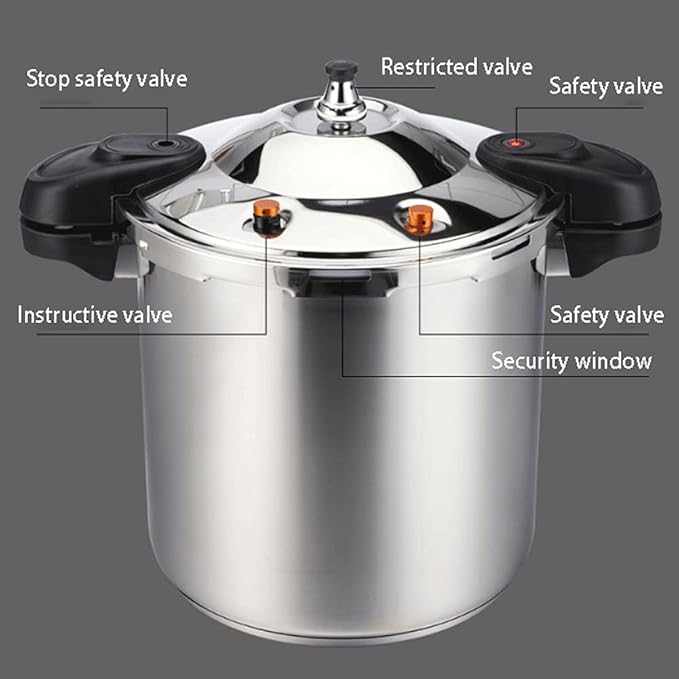 Stop safety valve
Restricted valve
Safety valve
Instructive valve
Safety valve
Security window