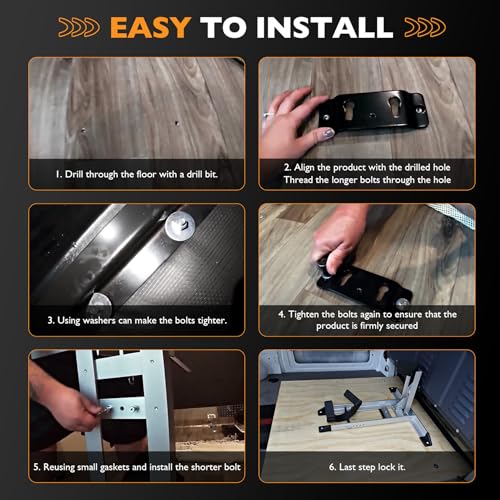 EASY TO INSTALL

1. Drill through the floor with a drill bit.

2. Align the product with the drilled hole
Thread the longer bolts through the hole

3. Using washers can make the bolts tighter.

4. Tighten the bolts again to ensure that the product is firmly secured

5. Reusing small gaskets and install the shorter bolt

6. Last step lock it.