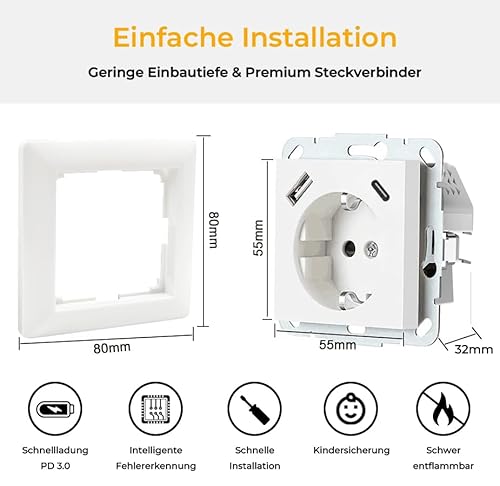 Einfache Installation

Geringe Einbautiefe & Premium Steckverbinder

80mm

80mm

55mm

55mm

32mm

Schnellladung PD 3.0

Intelligente Fehlererkennung

Schnelle Installation

Kindersicherung

Schwer entflammbar