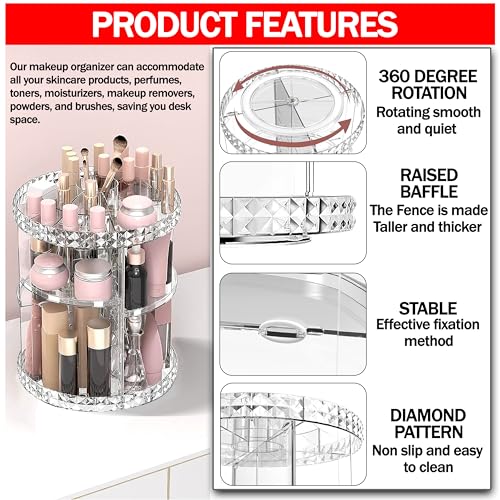 PRODUCT FEATURES

Our makeup organizer can accommodate all your skincare products, perfumes, toners, moisturizers, makeup removers, powders, and brushes, saving you desk space.

360 DEGREE ROTATION
Rotating smooth and quiet

RAISED BAFFLE
The Fence is made Taller and thicker

STABLE
Effective fixation method

DIAMOND PATTERN
Non slip and easy to clean