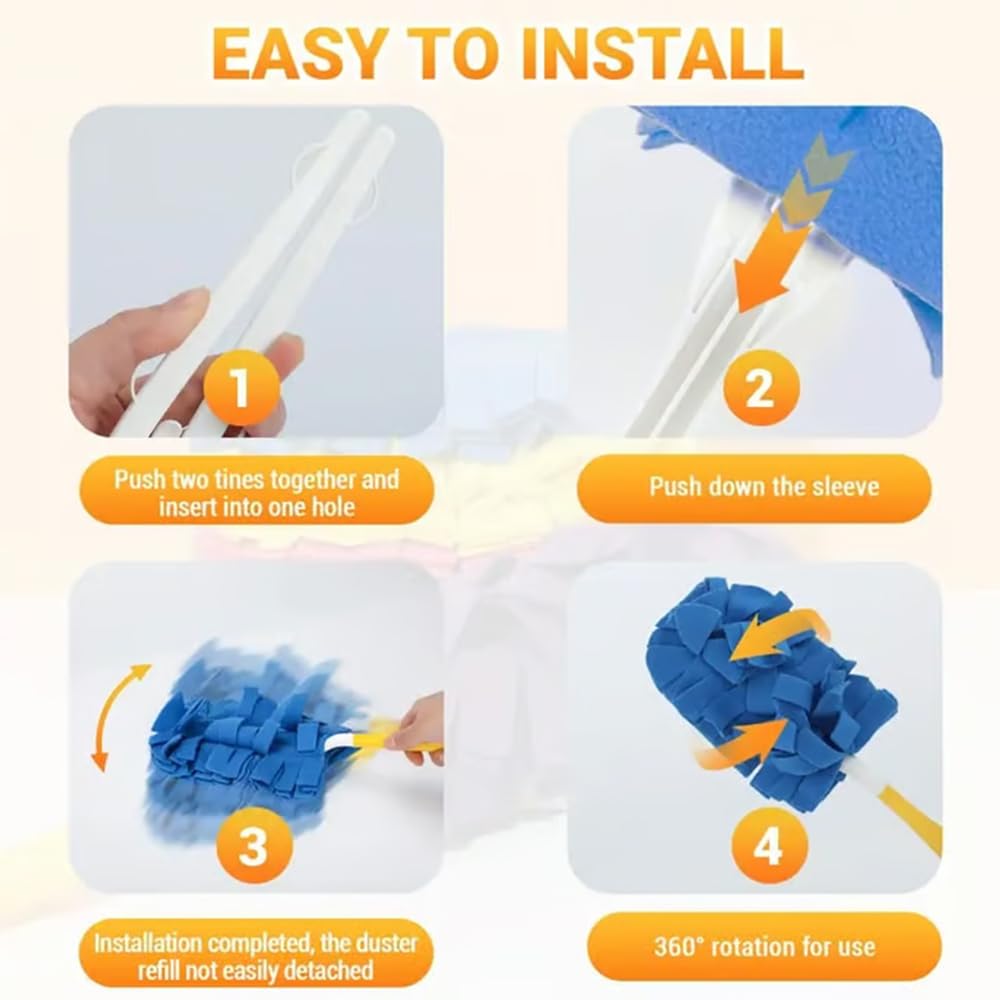 EASY TO INSTALL

1

Push two tines together and insert into one hole

2

Push down the sleeve

3

Installation completed, the duster refill not easily detached

4

360° rotation for use