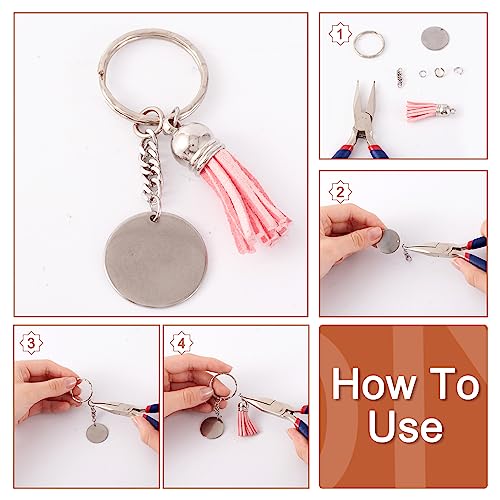 1

2

3

4

How To Use