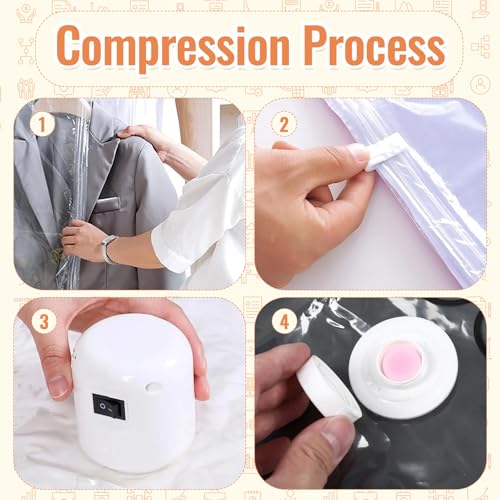 Compression Process

1

2

3

4