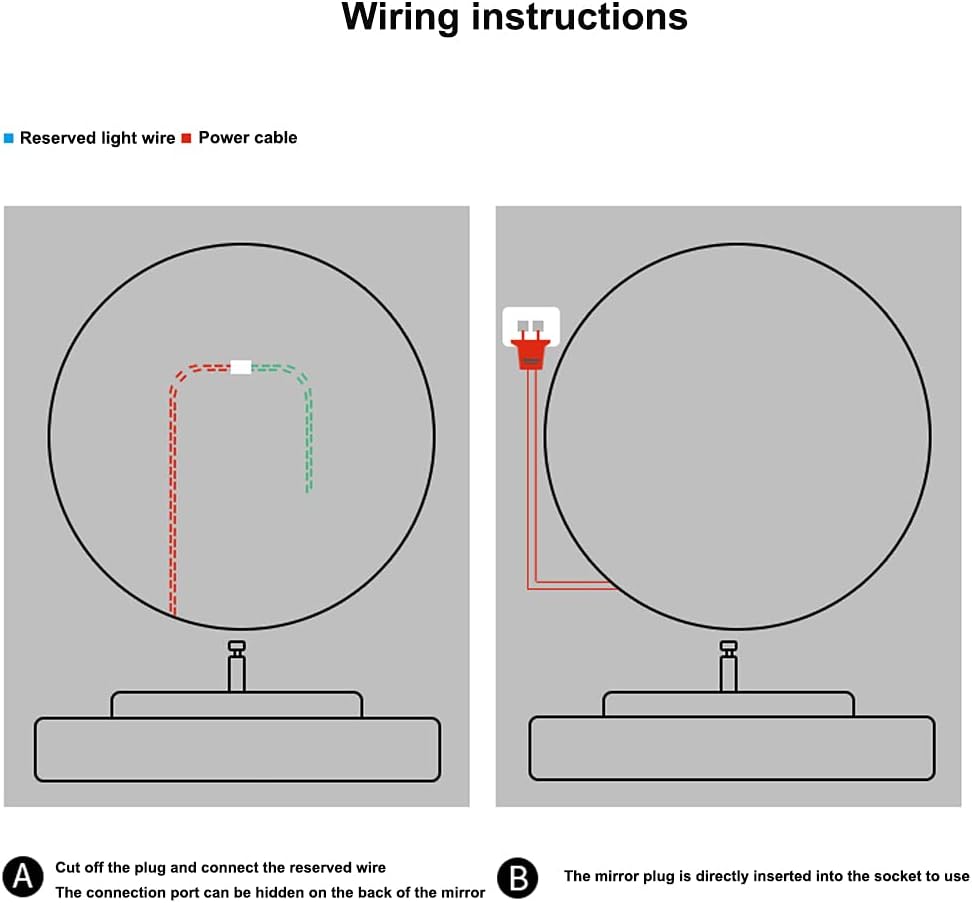 Wiring instructions

Reserved light wire Power cable

A Cut off the plug and connect the reserved wire
The connection port can be hidden on the back of the mirror

B The mirror plug is directly inserted into the socket to use