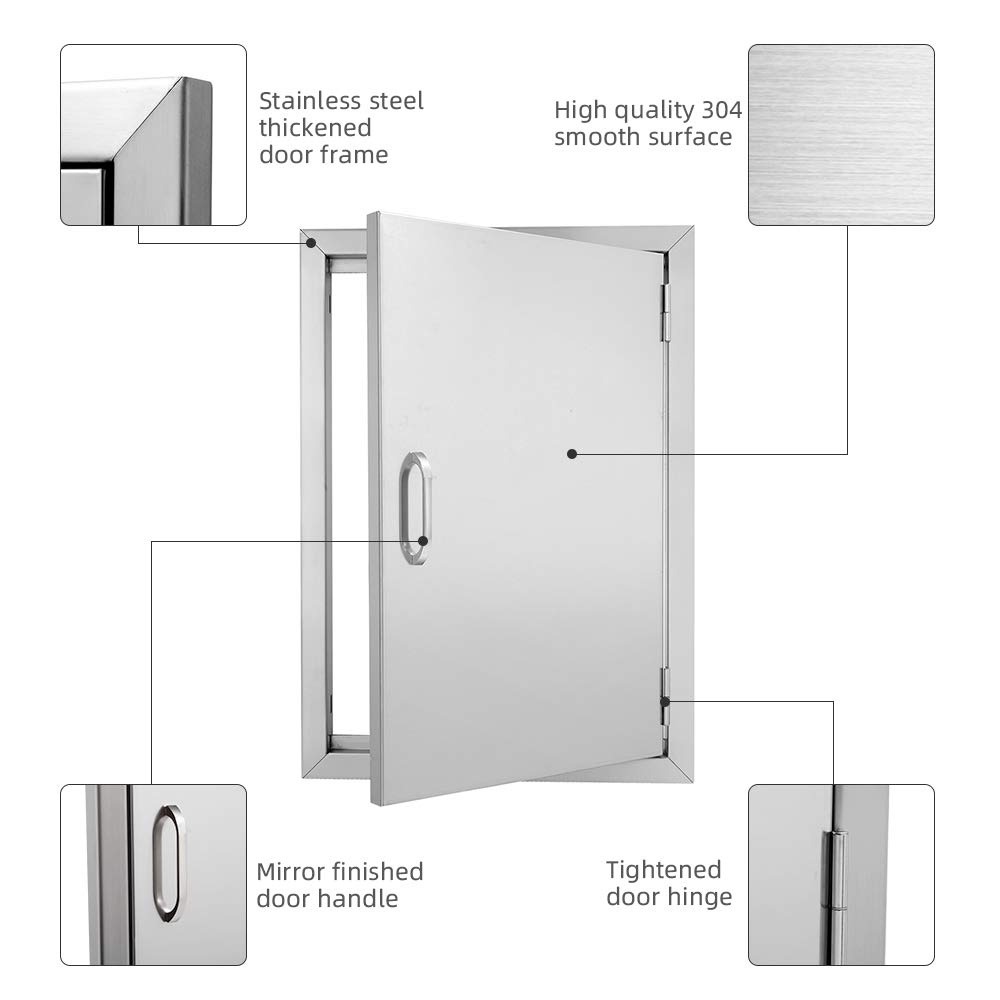 Stainless steel thickened door frame

High quality 304 smooth surface

Mirror finished door handle

Tightened door hinge