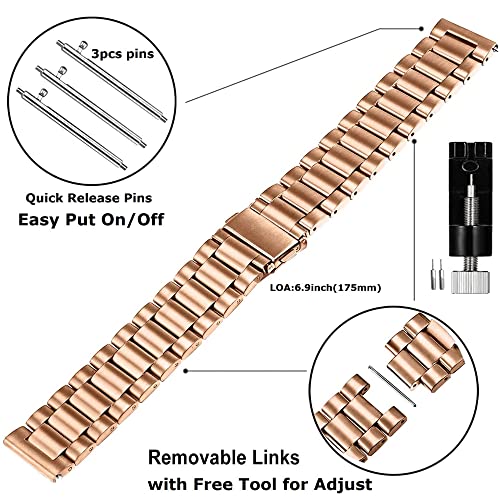 3pcs pins

Quick Release Pins
Easy Put On/Off

LOA:6.9inch(175mm)

Removable Links
with Free Tool for Adjust