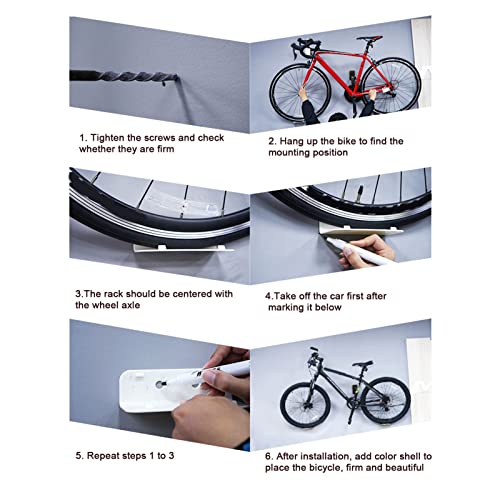 1. Tighten the screws and check whether they are firm

2. Hang up the bike to find the mounting position

3.The rack should be centered with the wheel axle

4.Take off the car first after marking it below

5. Repeat steps 1 to 3

6. After installation, add color shell to place the bicycle, firm and beautiful