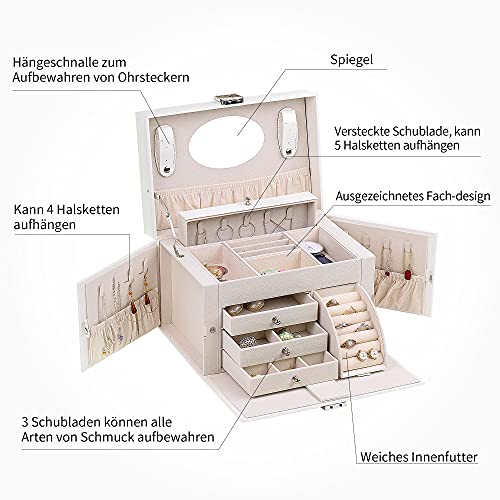 Hängeschnalle zum Aufbewahren von Ohrsteckern

Spiegel

Versteckte Schublade, kann 5 Halsketten aufhängen

Ausgezeichnetes Fach-design

Kann 4 Halsketten aufhängen

3 Schubladen können alle Arten von Schmuck aufbewahren

Weiches Innenfutter