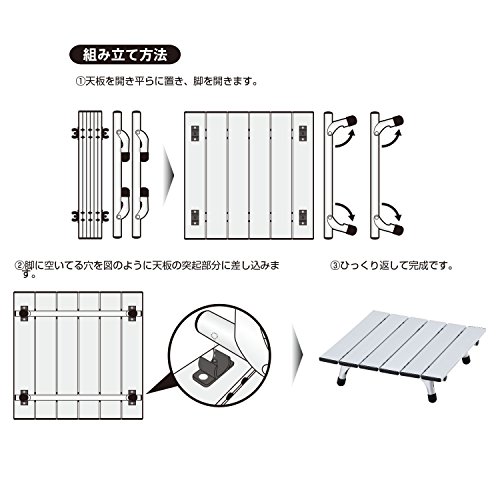 組み立て方法

①天板を開き平らに置き、脚を開きます。

②脚に空いてる穴を図のように天板の突起部分に差し込みます。

③ひっくり返して完成です。