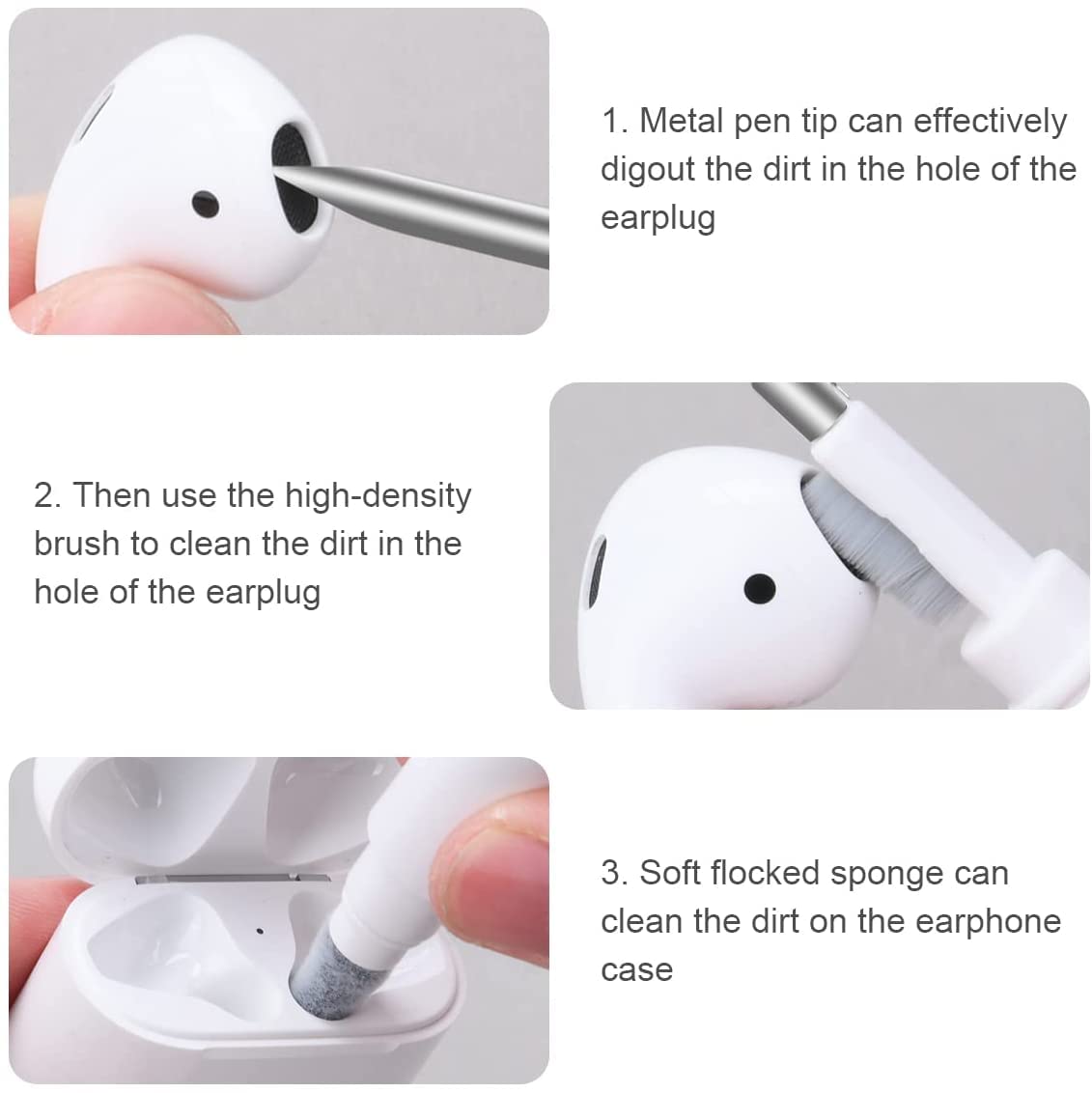 1. Metal pen tip can effectively digout the dirt in the hole of the earplug

2. Then use the high-density brush to clean the dirt in the hole of the earplug

3. Soft flocked sponge can clean the dirt on the earphone case