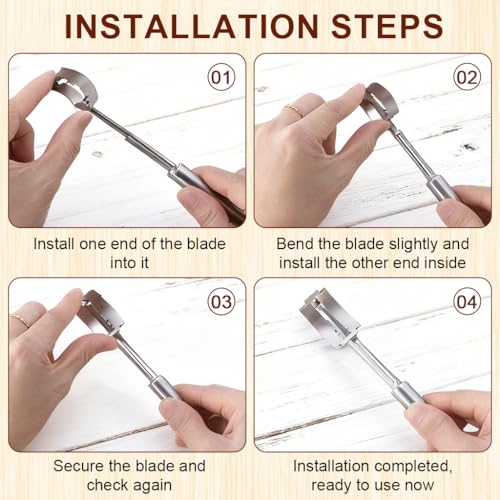 INSTALLATION STEPS

01

Install one end of the blade into it

02

Bend the blade slightly and install the other end inside

03

Secure the blade and check again

04

Installation completed, ready to use now