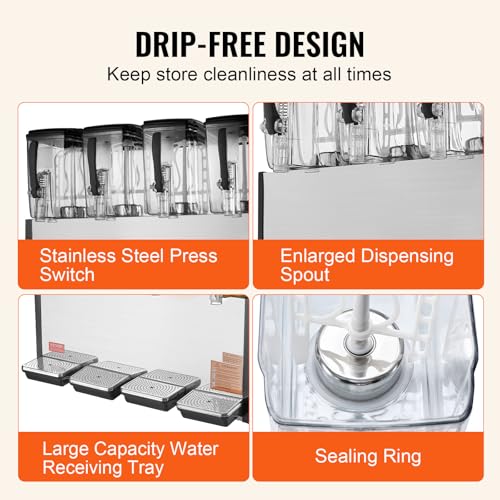 DRIP-FREE DESIGN
Keep store cleanliness at all times

Stainless Steel Press Switch

Enlarged Dispensing Spout

Large Capacity Water Receiving Tray

Sealing Ring