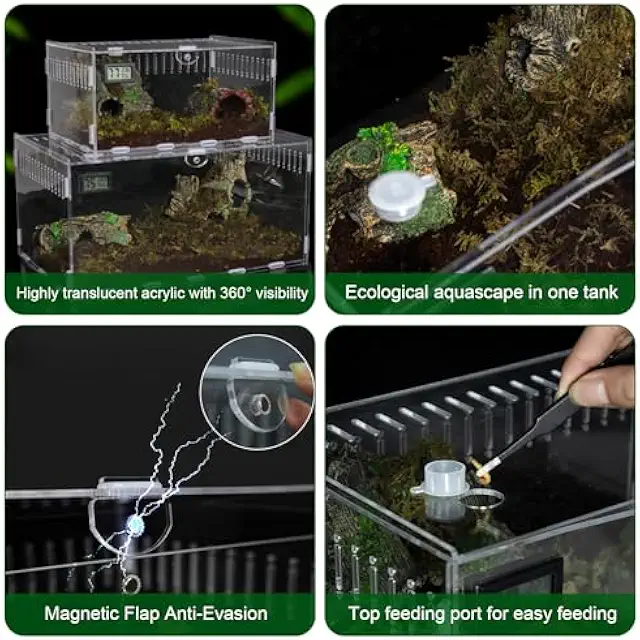 Highly translucent acrylic with 360° visibility

Ecological aquascape in one tank

Magnetic Flap Anti-Evasion

Top feeding port for easy feeding