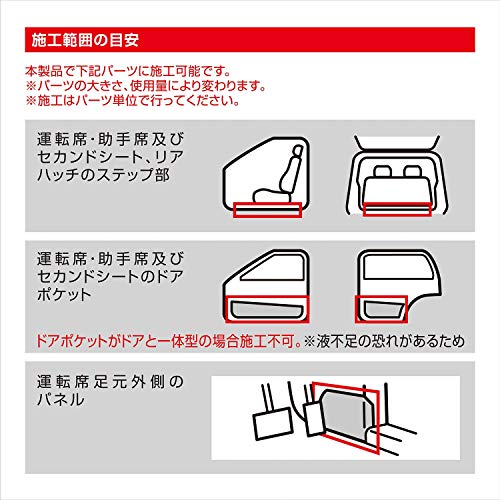 施工範囲の目安

本製品で下記パーツに施工可能です。
※パーツの大きさ、使用量により変わります。
※施工はパーツ単位で行ってください。

運転席・助手席及びセカンドシート、リアハッチのステップ部

運転席・助手席及びセカンドシートのドアポケット

ドアポケットがドアと一体型の場合施工不可。※液不足の恐れがあるため

運転席足元外側のパネル