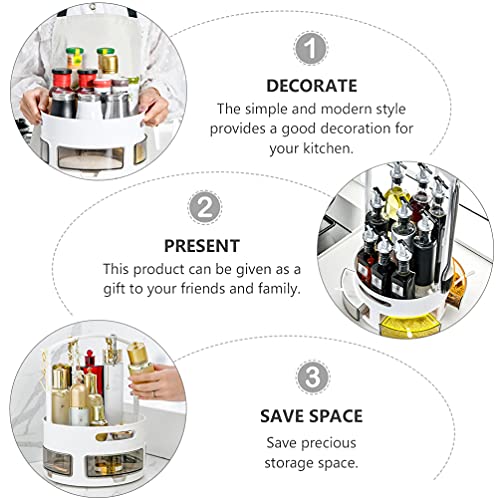 1

DECORATE

The simple and modern style provides a good decoration for your kitchen.

2

PRESENT

This product can be given as a gift to your friends and family.

3

SAVE SPACE

Save precious storage space.