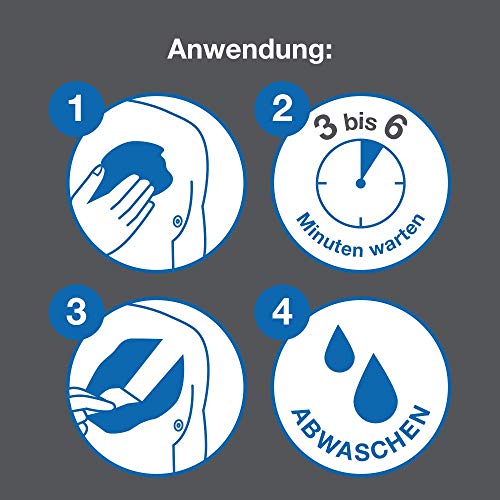 Anwendung:

1

2

3 bis 6

Minuten warten

3

4

ABWASCHEN