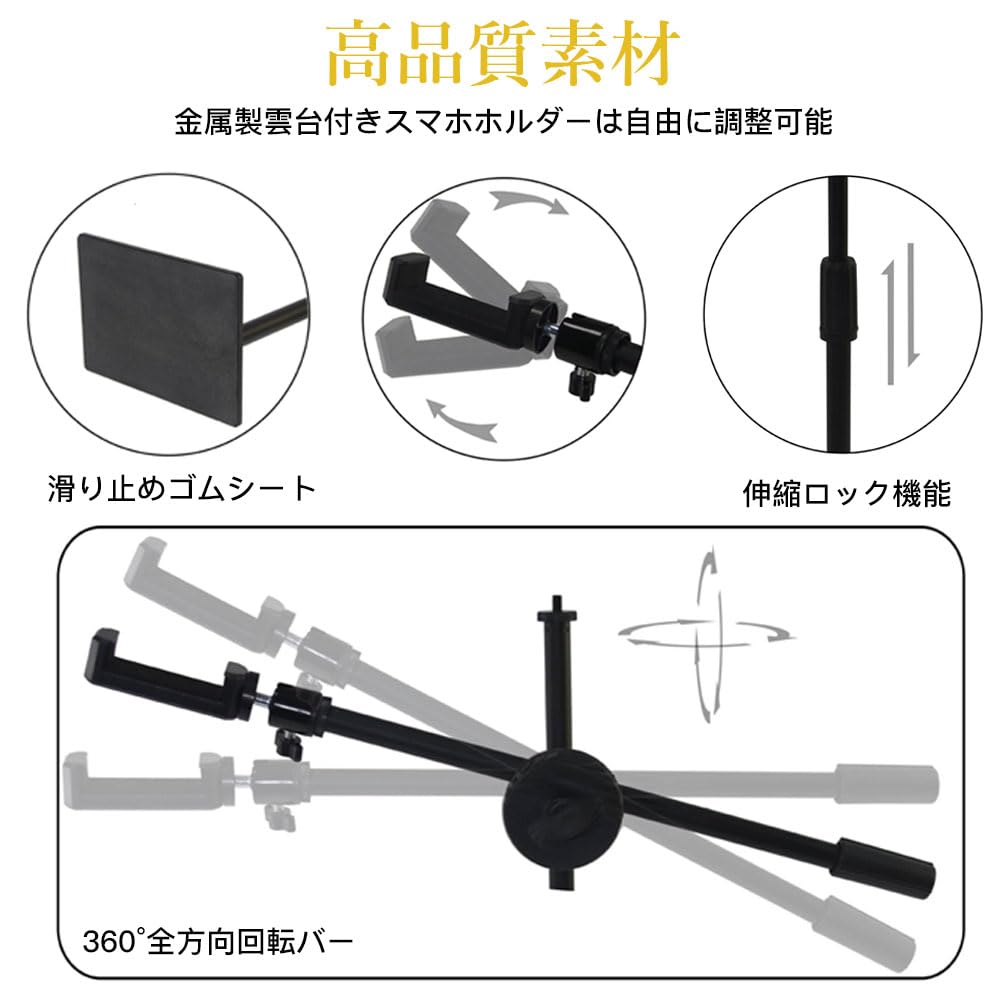 高品質素材

金属製雲台付きスマホホルダーは自由に調整可能

滑り止めゴムシート

伸縮ロック機能

360°全方向回転バー