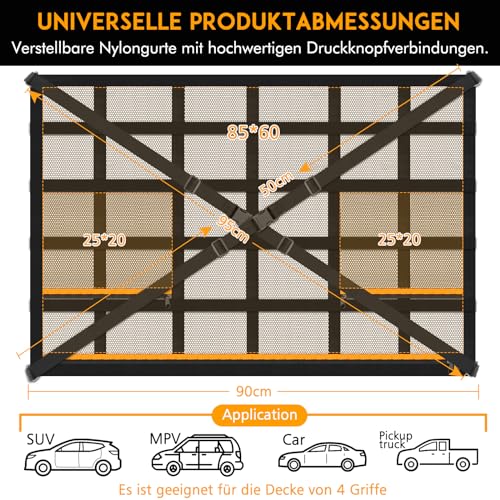 UNIVERSELLE PRODUKTABMESSUNGEN

Verstellbare Nylongurte mit hochwertigen Druckknopfverbindungen.

85*60

50cm

95cm

25*20

25*20

90cm

Application

SUV

MPV

Car

Pickup truck

Es ist geeignet für die Decke von 4 Griffe