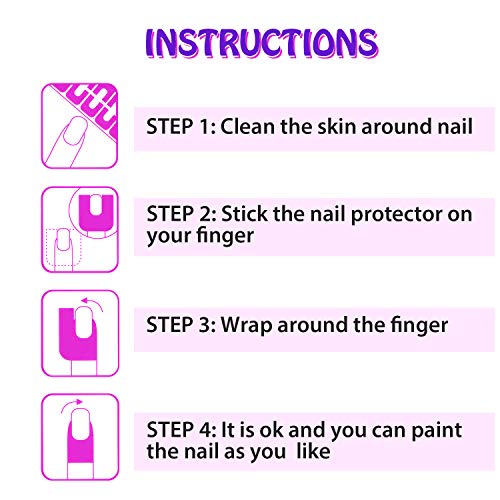 INSTRUCTIONS

STEP 1: Clean the skin around nail

STEP 2: Stick the nail protector on your finger

STEP 3: Wrap around the finger

STEP 4: It is ok and you can paint the nail as you like