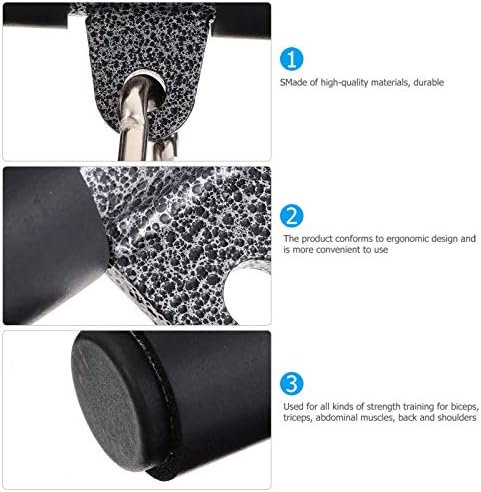 1

SMade of high-quality materials, durable

2

The product conforms to ergonomic design and is more convenient to use

3

Used for all kinds of strength training for biceps, triceps, abdominal muscles, back and shoulders