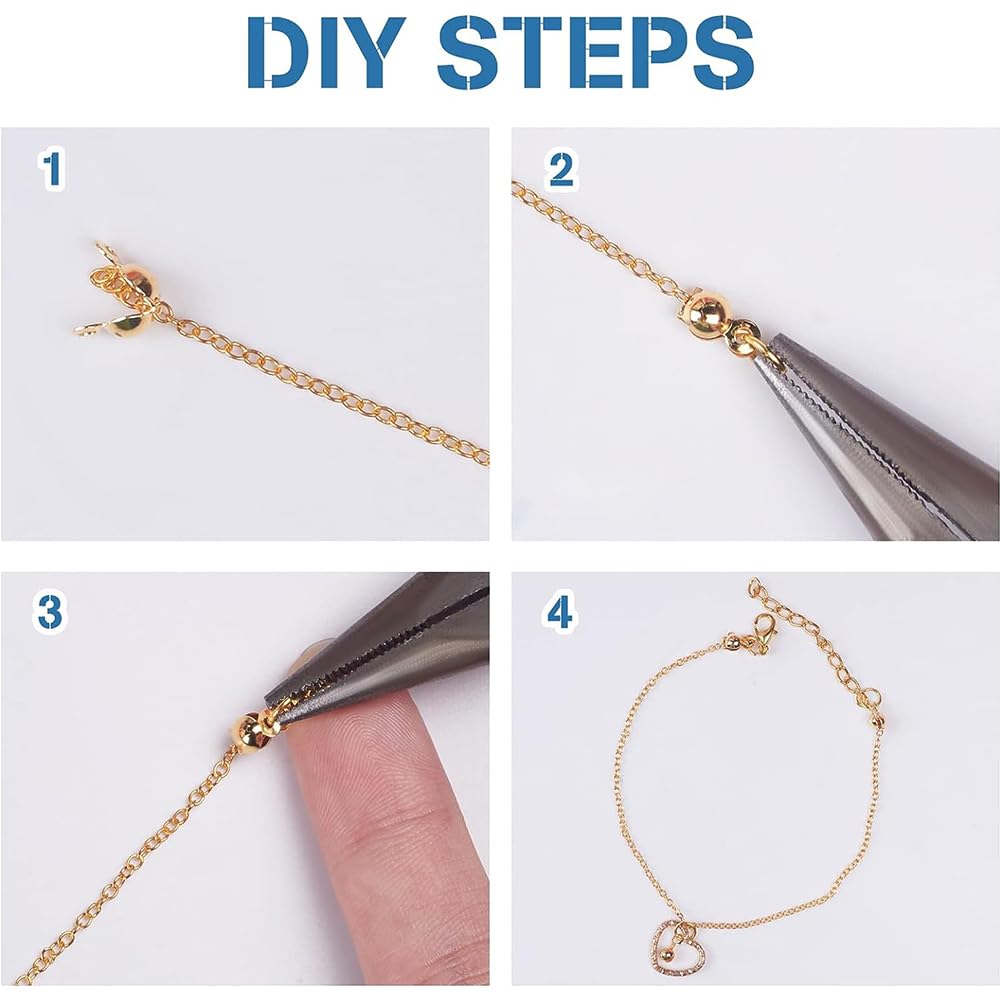 DIY STEPS

1

2

3

4