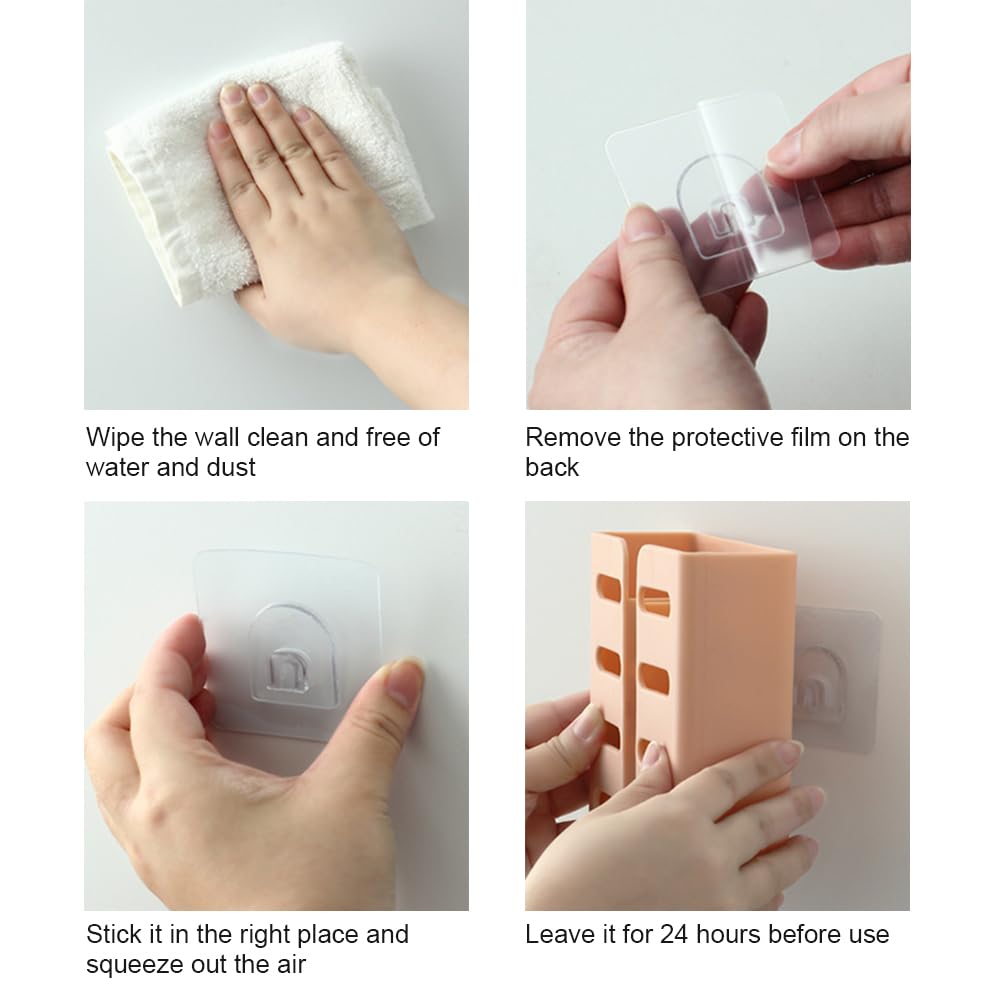 Wipe the wall clean and free of water and dust

Remove the protective film on the back

Stick it in the right place and squeeze out the air

Leave it for 24 hours before use