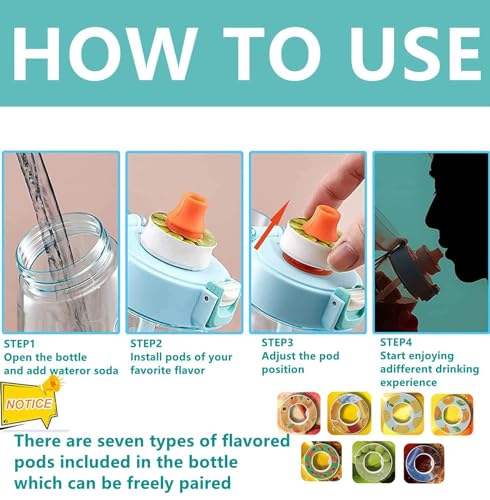 HOW TO USE

STEP1
Open the bottle and add wateror soda

STEP2
Install pods of your favorite flavor

STEP3
Adjust the pod position

STEP4
Start enjoying adifferent drinking experience

NOTICE

There are seven types of flavored pods included in the bottle which can be freely paired