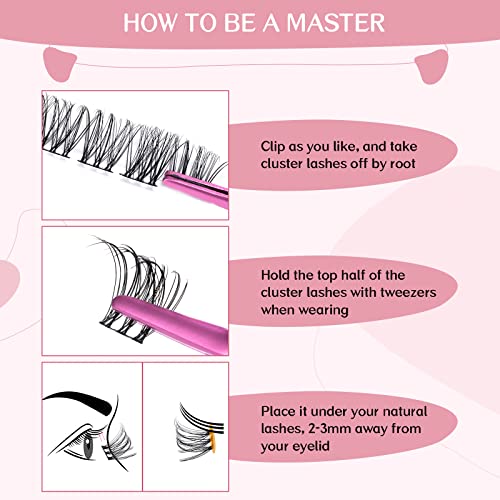 HOW TO BE A MASTER

Clip as you like, and take cluster lashes off by root

Hold the top half of the cluster lashes with tweezers when wearing

Place it under your natural lashes, 2-3mm away from your eyelid