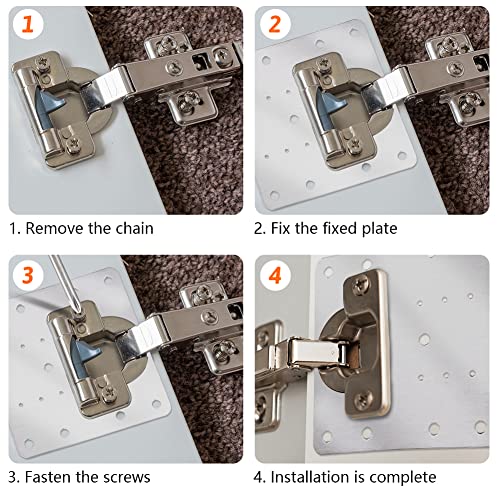 1

1. Remove the chain

2

2. Fix the fixed plate

3

3. Fasten the screws

4

4. Installation is complete