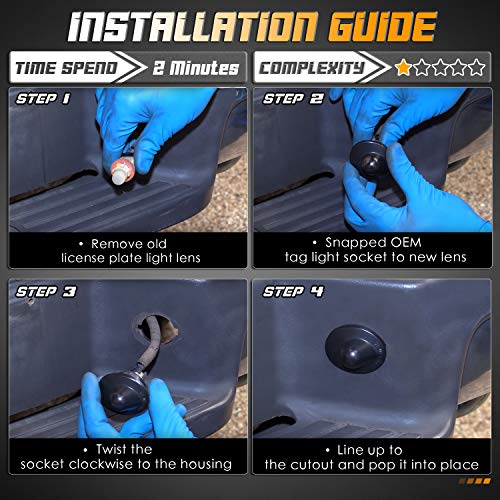 INSTALLATION GUIDE

TIME SPEND 2 Minutes

COMPLEXITY ★☆☆☆☆

STEP 1

• Remove old license plate light lens

STEP 2

• Snapped OEM tag light socket to new lens

STEP 3

• Twist the socket clockwise to the housing

STEP 4

• Line up to the cutout and pop it into place