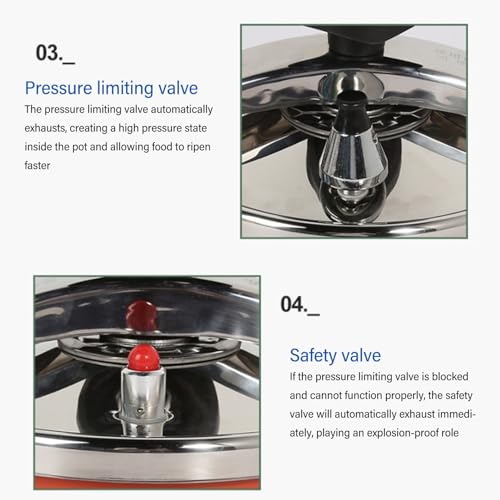 03._

Pressure limiting valve

The pressure limiting valve automatically exhausts, creating a high pressure state inside the pot and allowing food to ripen faster

04._

Safety valve

If the pressure limiting valve is blocked and cannot function properly, the safety valve will automatically exhaust immediately, playing an explosion-proof role