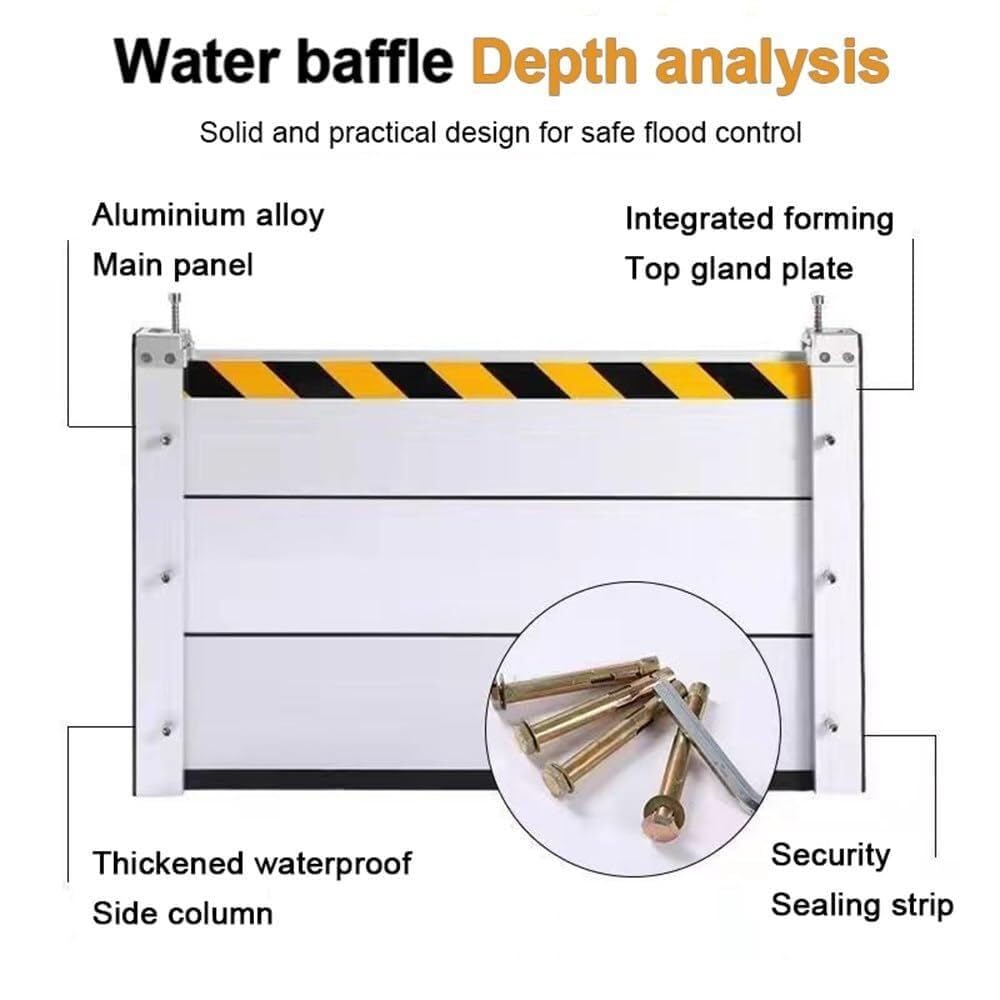 Water baffle Depth analysis

Solid and practical design for safe flood control

Aluminium alloy
Main panel

Integrated forming
Top gland plate

Thickened waterproof
Side column

Security
Sealing strip