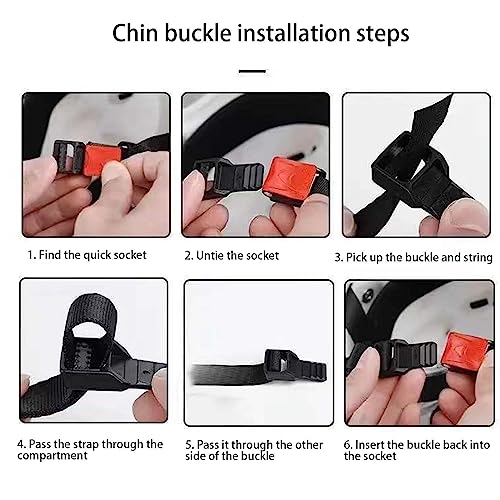 Chin buckle installation steps

1. Find the quick socket

2. Untie the socket

3. Pick up the buckle and string

4. Pass the strap through the compartment

5. Pass it through the other side of the buckle

6. Insert the buckle back into the socket