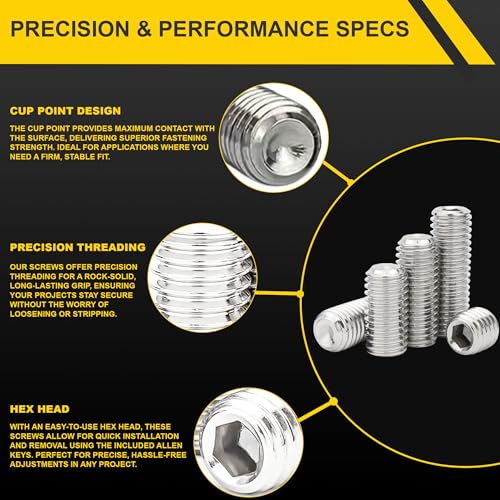 PRECISION & PERFORMANCE SPECS

CUP POINT DESIGN

THE CUP POINT PROVIDES MAXIMUM CONTACT WITH THE SURFACE, DELIVERING SUPERIOR FASTENING STRENGTH. IDEAL FOR APPLICATIONS WHERE YOU NEED A FIRM, STABLE FIT.

PRECISION THREADING

OUR SCREWS OFFER PRECISION THREADING FOR A ROCK-SOLID, LONG-LASTING GRIP, ENSURING YOUR PROJECTS STAY SECURE WITHOUT THE WORRY OF LOOSENING OR STRIPPING.

HEX HEAD

WITH AN EASY-TO-USE HEX HEAD, THESE SCREWS ALLOW FOR QUICK INSTALLATION AND REMOVAL USING THE INCLUDED ALLEN KEYS. PERFECT FOR PRECISE, HASSLE-FREE ADJUSTMENTS IN ANY PROJECT.