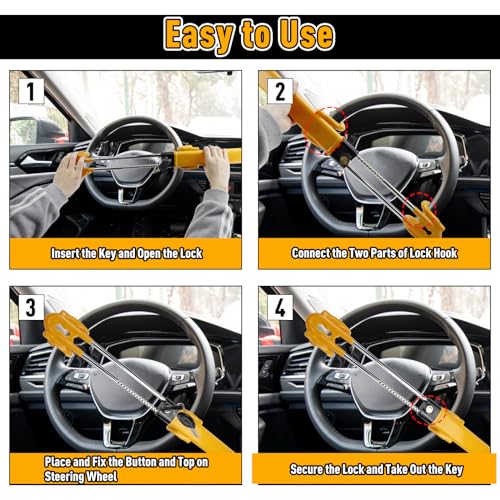 Easy to Use

1

Insert the Key and Open the Lock

2

Connect the Two Parts of Lock Hook

3

Place and Fix the Button and Top on Steering Wheel

4

Secure the Lock and Take Out the Key