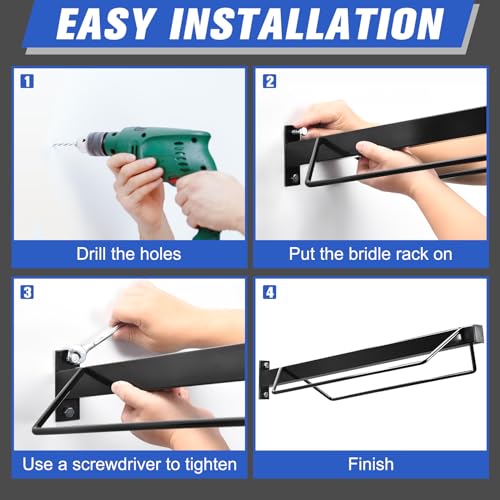 EASY INSTALLATION

1
Drill the holes

2
Put the bridle rack on

3
Use a screwdriver to tighten

4
Finish