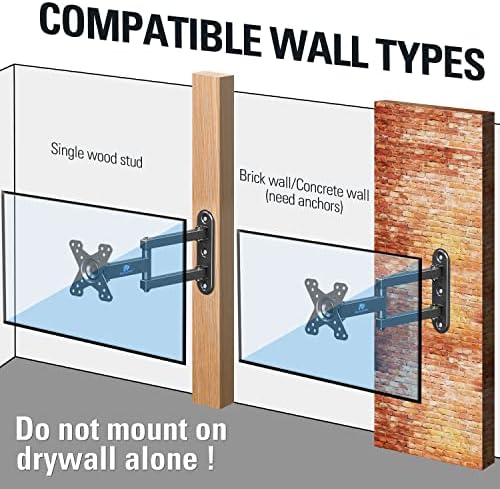 COMPATIBLE WALL TYPES

Single wood stud

Brick wall/Concrete wall (need anchors)

Do not mount on drywall alone !