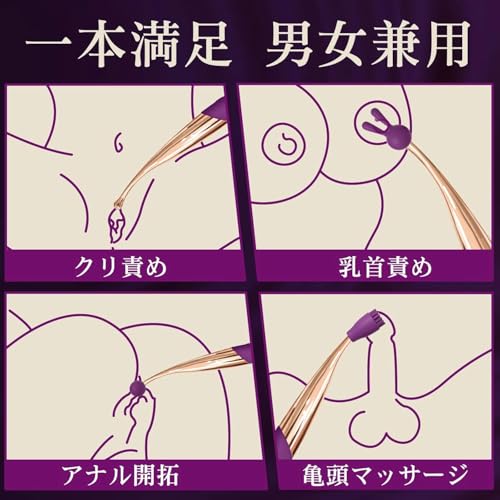 一本満足　男女兼用

クリ責め

乳首責め

アナル開拓

亀頭マッサージ