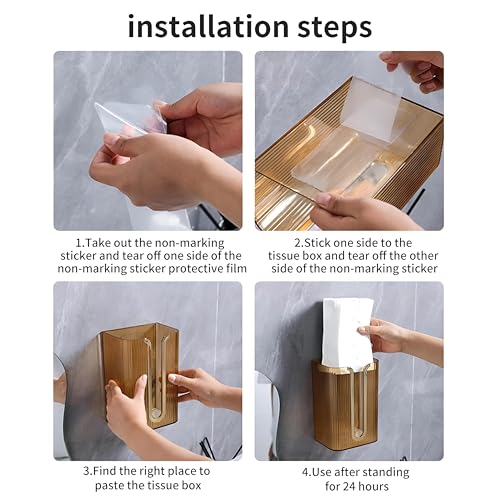 installation steps

1.Take out the non-marking sticker and tear off one side of the non-marking sticker protective film

2.Stick one side to the tissue box and tear off the other side of the non-marking sticker

3.Find the right place to paste the tissue box

4.Use after standing for 24 hours