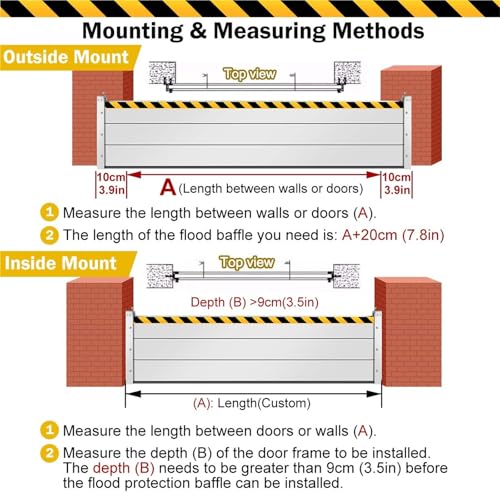 Mounting & Measuring Methods

Outside Mount

Top view

10cm 3.9in

A (Length between walls or doors)

10cm 3.9in

1 Measure the length between walls or doors (A).

2 The length of the flood baffle you need is: A+20cm (7.8in)

Inside Mount

Top view

Depth (B) >9cm(3.5in)

(A): Length(Custom)

1 Measure the length between doors or walls (A).

2 Measure the depth (B) of the door frame to be installed. The depth (B) needs to be greater than 9cm (3.5in) before the flood protection baffle can be installed.