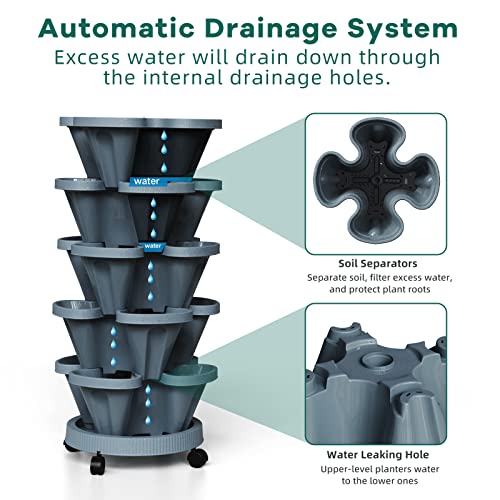 Automatic Drainage System
Excess water will drain down through the internal drainage holes.

water

water

Soil Separators
Separate soil, filter excess water, and protect plant roots

Water Leaking Hole
Upper-level planters water to the lower ones