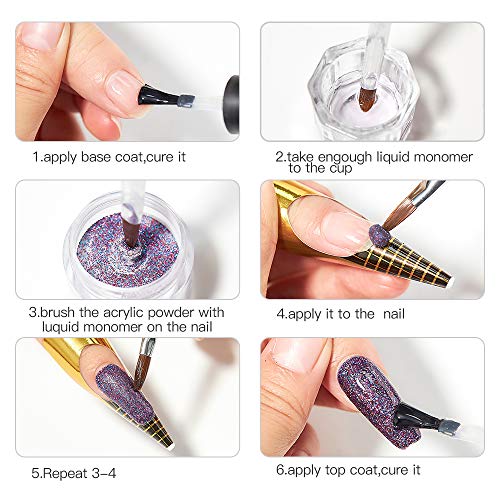 1.apply base coat,cure it

2.take engough liquid monomer to the cup

3.brush the acrylic powder with luquid monomer on the nail

4.apply it to the  nail

5.Repeat 3-4

6.apply top coat,cure it