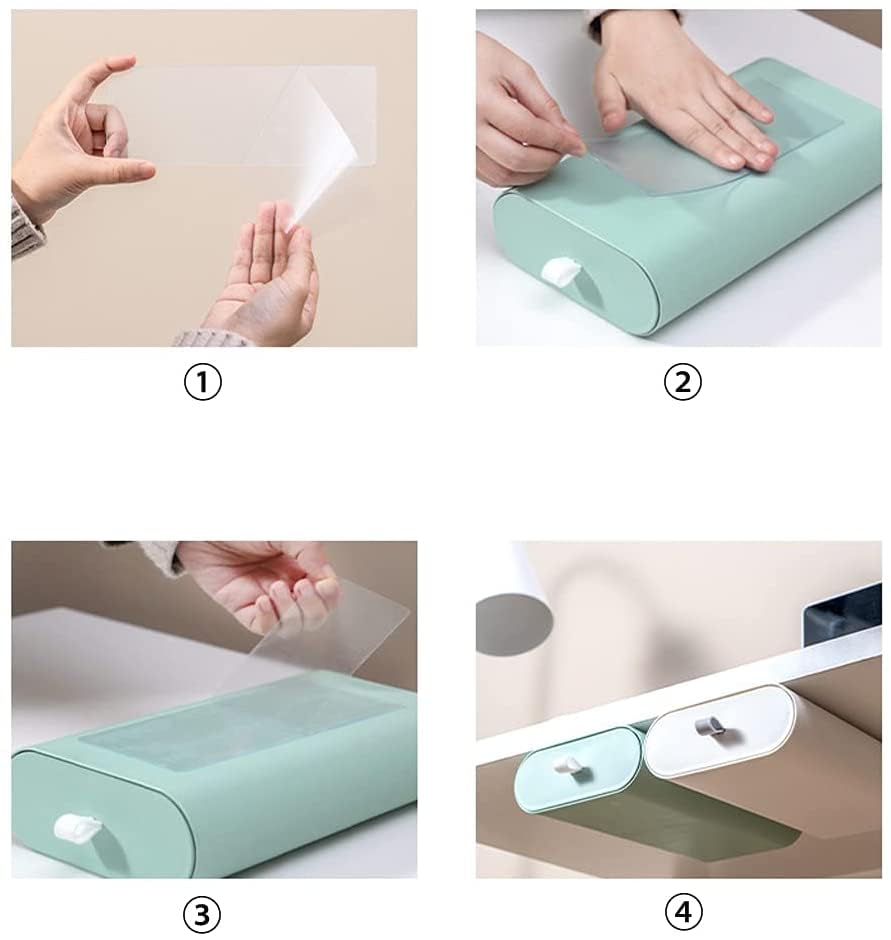 ①

②

③

④