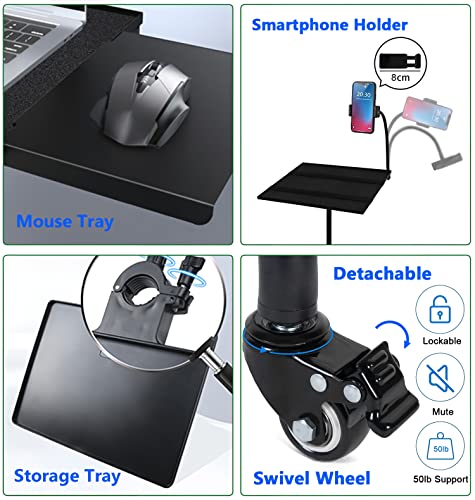 Mouse Tray

Smartphone Holder

8cm

20:30

Storage Tray

Detachable

Lockable

Mute

50lb

50lb Support

Swivel Wheel