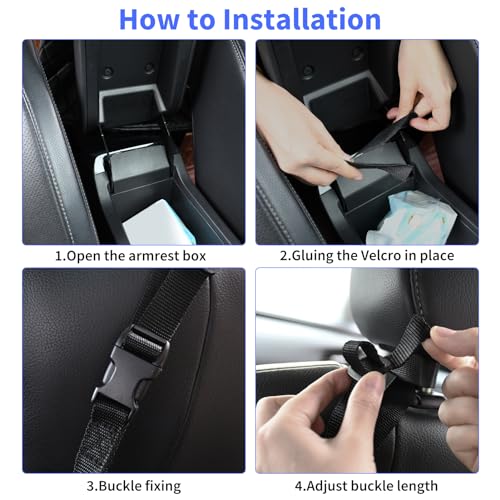 How to Installation

1.Open the armrest box

2.Gluing the Velcro in place

3.Buckle fixing

4.Adjust buckle length