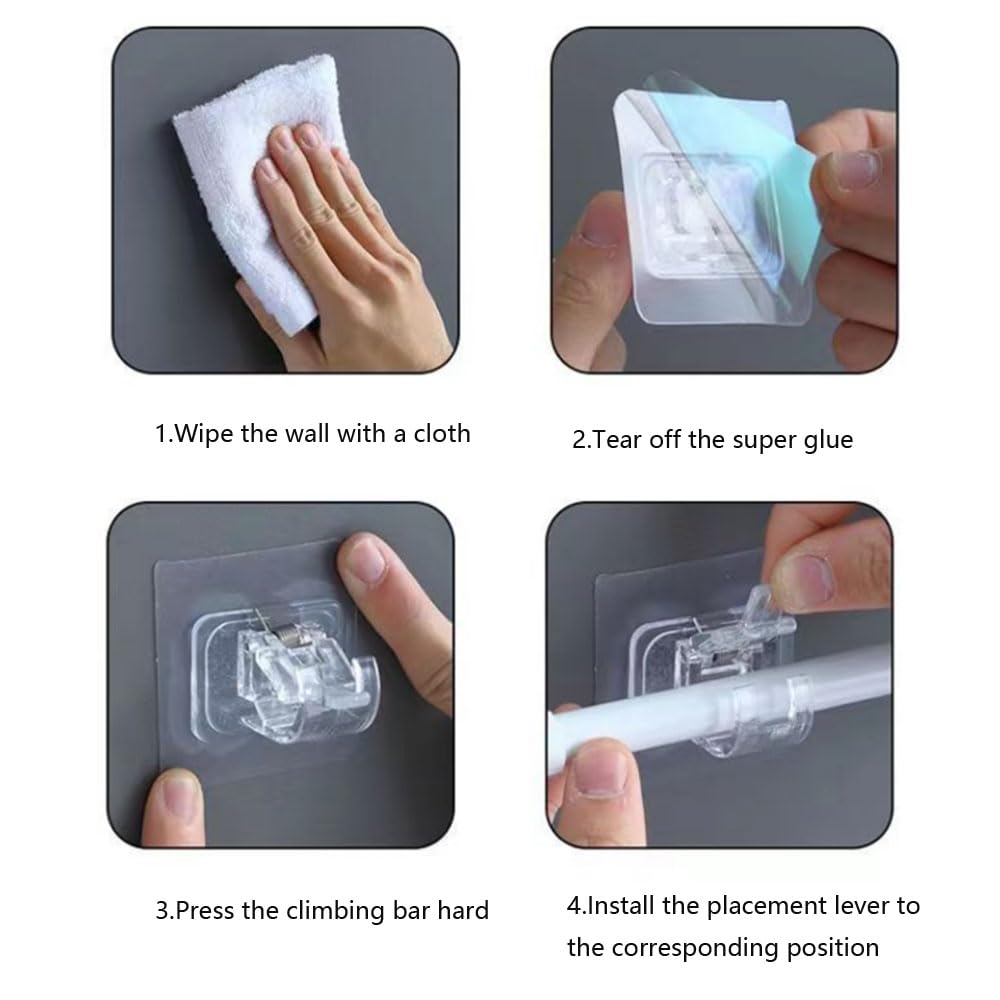 1.Wipe the wall with a cloth

2.Tear off the super glue

3.Press the climbing bar hard

4.Install the placement lever to the corresponding position