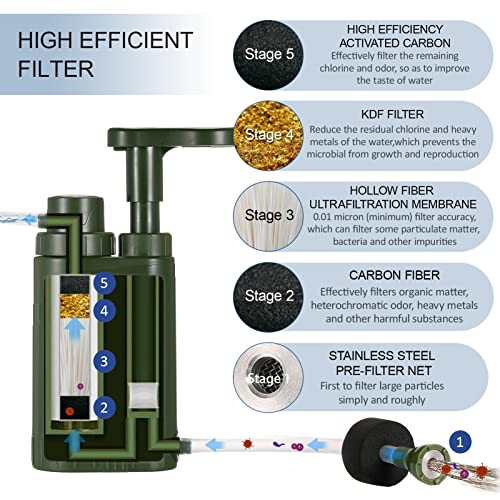 HIGH EFFICIENT FILTER

Stage 5
HIGH EFFICIENCY ACTIVATED CARBON
Effectively filter the remaining chlorine and odor, so as to improve the taste of water

Stage 4
KDF FILTER
Reduce the residual chlorine and heavy metals of the water,which prevents the microbial from growth and reproduction

Stage 3
HOLLOW FIBER ULTRAFILTRATION MEMBRANE
0.01 micron (minimum) filter accuracy, which can filter some particulate matter, bacteria and other impurities

Stage 2
CARBON FIBER
Effectively filters organic matter, heterochromatic odor, heavy metals and other harmful substances

Stage 1
STAINLESS STEEL PRE-FILTER NET
First to filter large particles simply and roughly

5
4
3
2
1