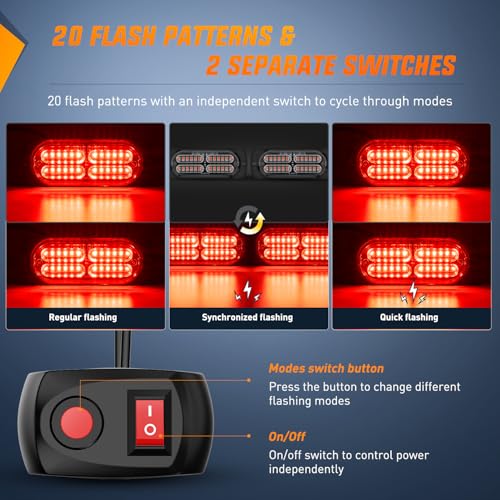 20 FLASH PATTERNS &
2 SEPARATE SWITCHES

20 flash patterns with an independent switch to cycle through modes

Regular flashing

Synchronized flashing

Quick flashing

Modes switch button

Press the button to change different flashing modes

On/Off

On/off switch to control power independently